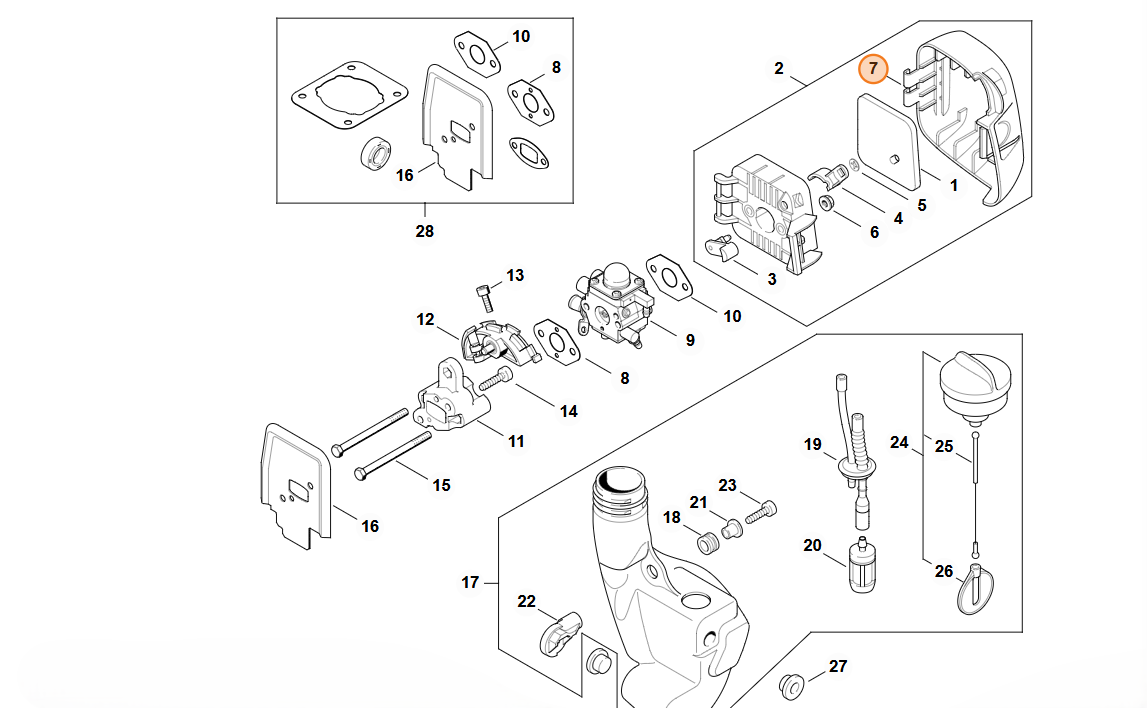 10
8
16
28
2
7
1
5
4
6
3
13
12
10
9
8
14
11
15
16
19
24
25
23
21
18
20
26
17
22
27